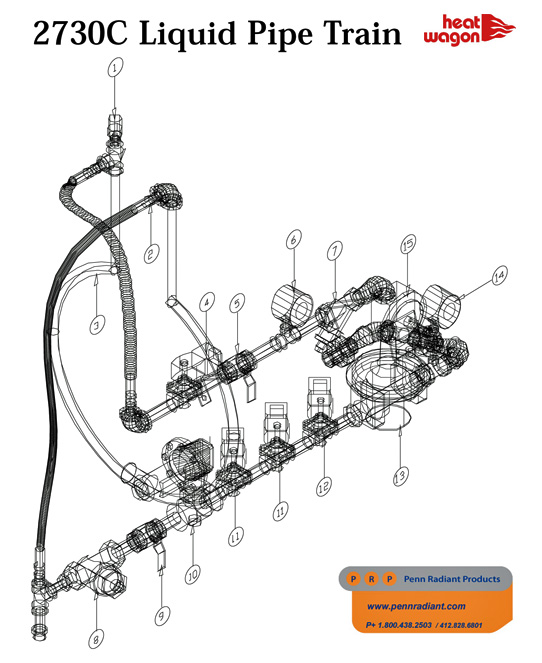 2730C Liquid Pipe Train

heat wagon

1

2

3

4

5

6

7

15

14

13

12

11

11

10

9

8

P R P Penn Radiant Products

www.pennradiant.com

P+ 1.800.438.2503 / 412.828.6801